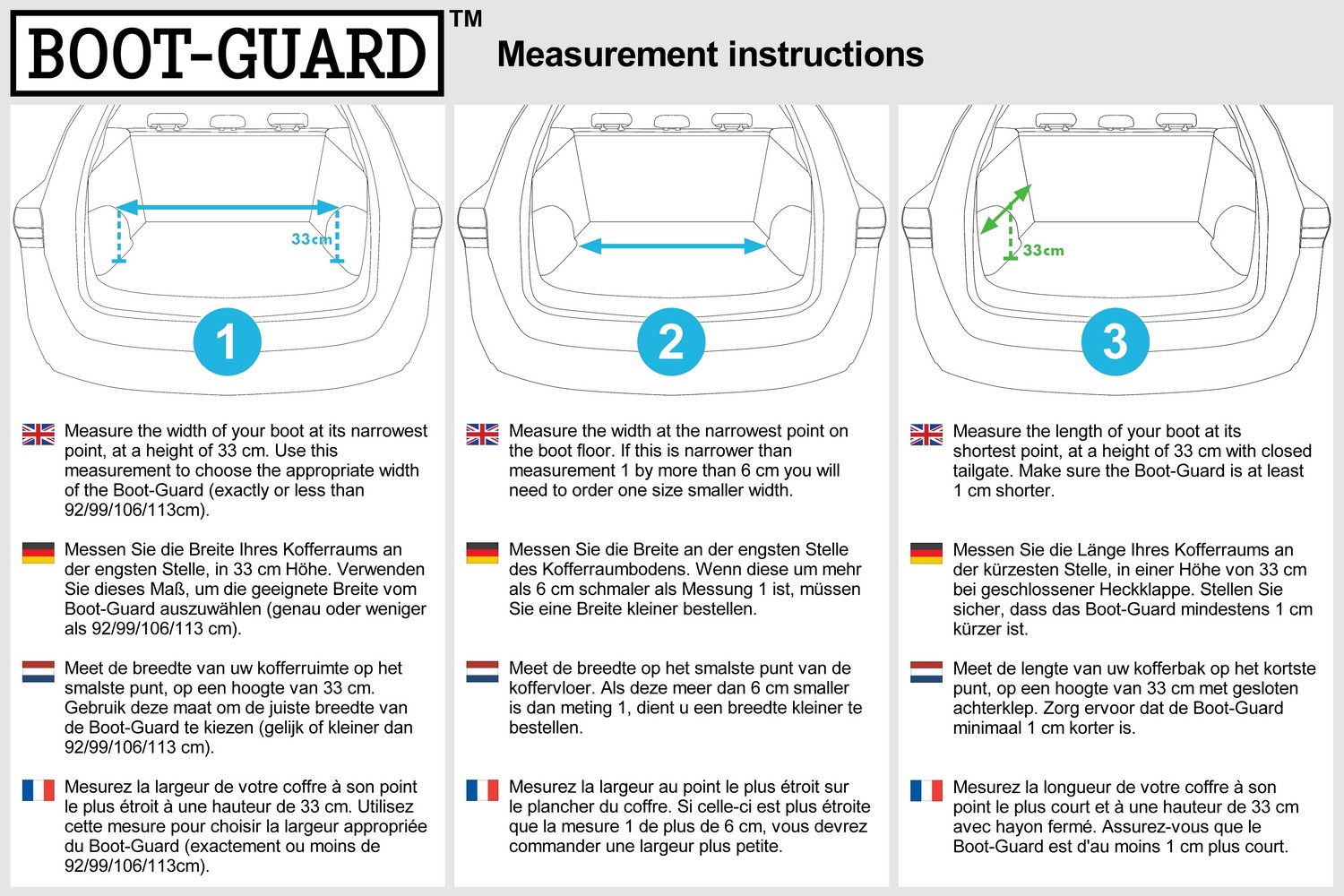 BOOT-GUARD™

Measurement instructions

33cm

1

Measure the width of your boot at its narrowest point, at a height of 33 cm. Use this measurement to choose the appropriate width of the Boot-Guard (exactly or less than 92/99/106/113cm).

Messen Sie die Breite Ihres Kofferraums an der engsten Stelle, in 33 cm Höhe. Verwenden Sie dieses Maß, um die geeignete Breite vom Boot-Guard auszuwählen (genau oder weniger als 92/99/106/113 cm).

Meet de breedte van uw kofferruimte op het smalste punt, op een hoogte van 33 cm. Gebruik deze maat om de juiste breedte van de Boot-Guard te kiezen (gelijk of kleiner dan 92/99/106/113 cm).

Mesurez la largeur de votre coffre à son point le plus étroit à une hauteur de 33 cm. Utilisez cette mesure pour choisir la largeur appropriée du Boot-Guard (exactement ou moins de 92/99/106/113cm).

2

Measure the width at the narrowest point on the boot floor. If this is narrower than measurement 1 by more than 6 cm you will need to order one size smaller width.

Messen Sie die Breite an der engsten Stelle des Kofferraumbodens. Wenn diese um mehr als 6 cm schmaler als Messung 1 ist, müssen Sie eine Breite kleiner bestellen.

Meet de breedte op het smalste punt van de koffervloer. Als deze meer dan 6 cm smaller is dan meting 1, dient u een breedte kleiner te bestellen.

Mesurez la largeur au point le plus étroit sur le plancher du coffre. Si celle-ci est plus étroite que la mesure 1 de plus de 6 cm, vous devrez commander une largeur plus petite.

33cm

3

Measure the length of your boot at its shortest point, at a height of 33 cm with closed tailgate. Make sure the Boot-Guard is at least 1 cm shorter.

Messen Sie die Länge Ihres Kofferraums an der kürzesten Stelle, in einer Höhe von 33 cm bei geschlossener Heckklappe. Stellen Sie sicher, dass das Boot-Guard mindestens 1 cm kürzer ist.

Meet de lengte van uw kofferbak op het kortste punt, op een hoogte van 33 cm met gesloten achterklep. Zorg ervoor dat de Boot-Guard minimaal 1 cm korter is.

Mesurez la longueur de votre coffre à son point le plus court et à une hauteur de 33 cm avec hayon fermé. Assurez-vous que le Boot-Guard est d'au moins 1 cm plus court.